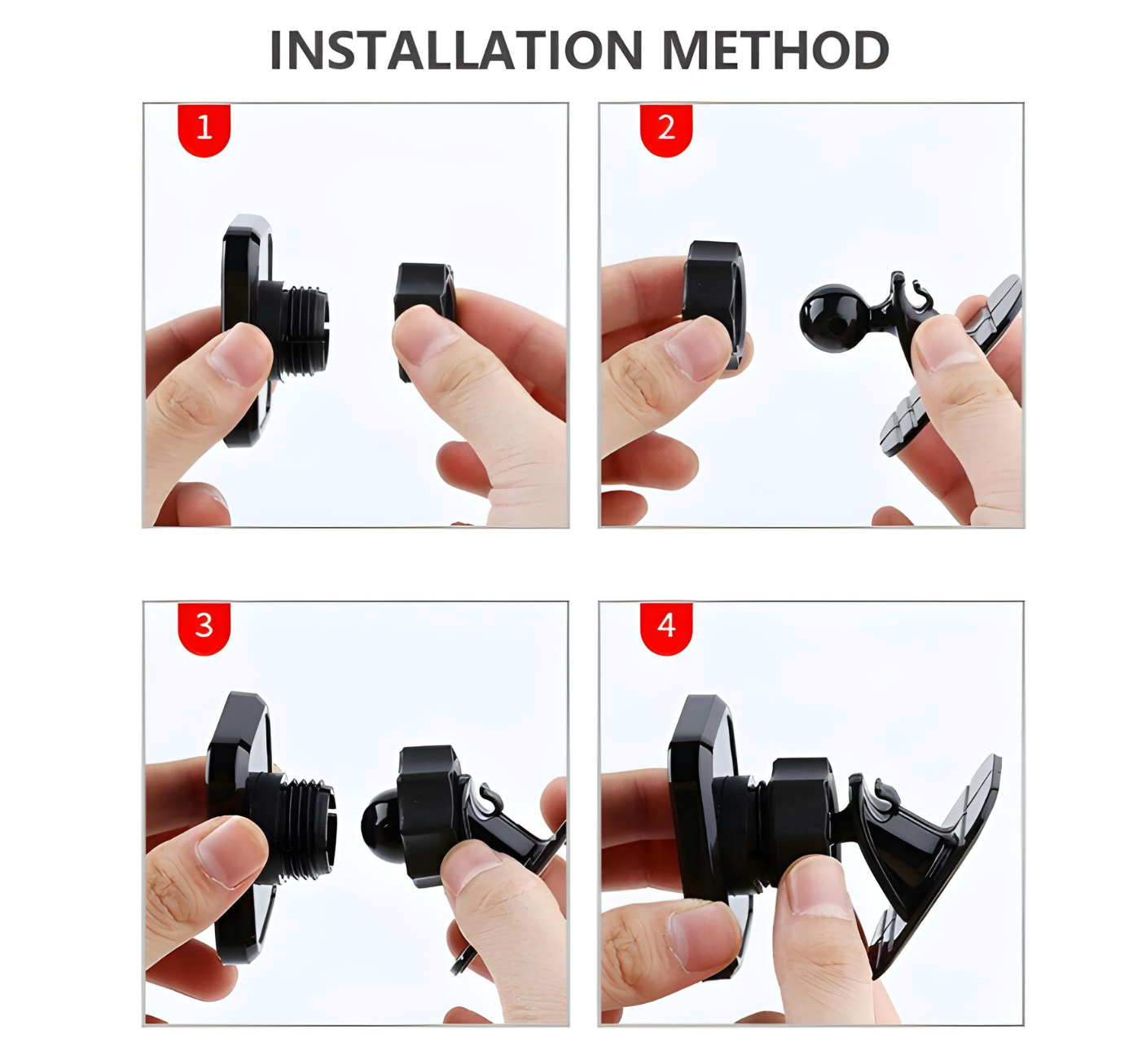 INSTALLATION METHOD

1

2

3

4