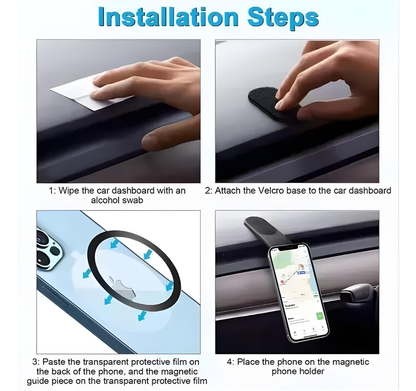 Installation Steps

1: Wipe the car dashboard with an alcohol swab

2: Attach the Velcro base to the car dashboard

3: Paste the transparent protective film on the back of the phone, and the magnetic guide piece on the transparent protective film

4: Place the phone on the magnetic phone holder